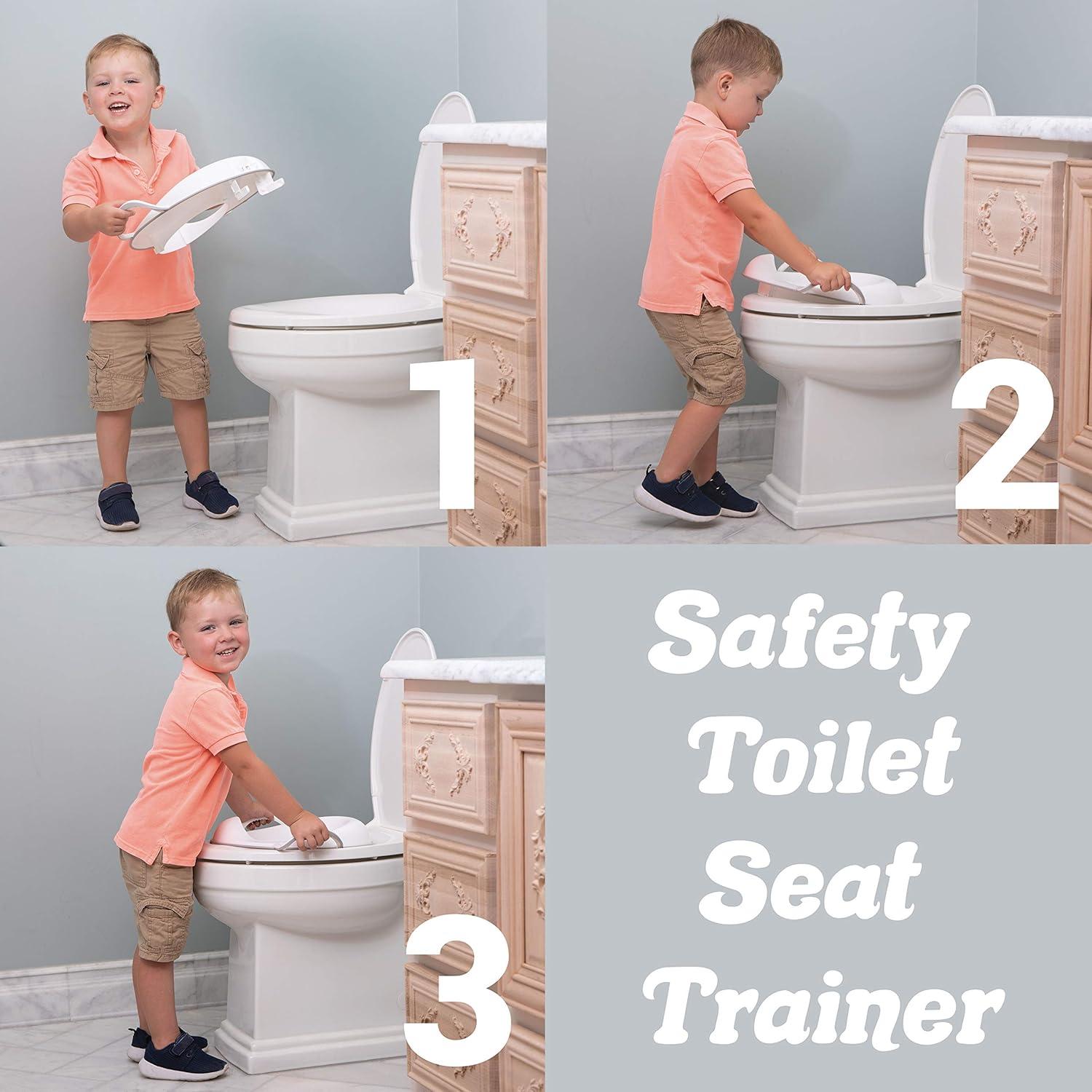 1

2

3

Safety Toilet Seat Trainer